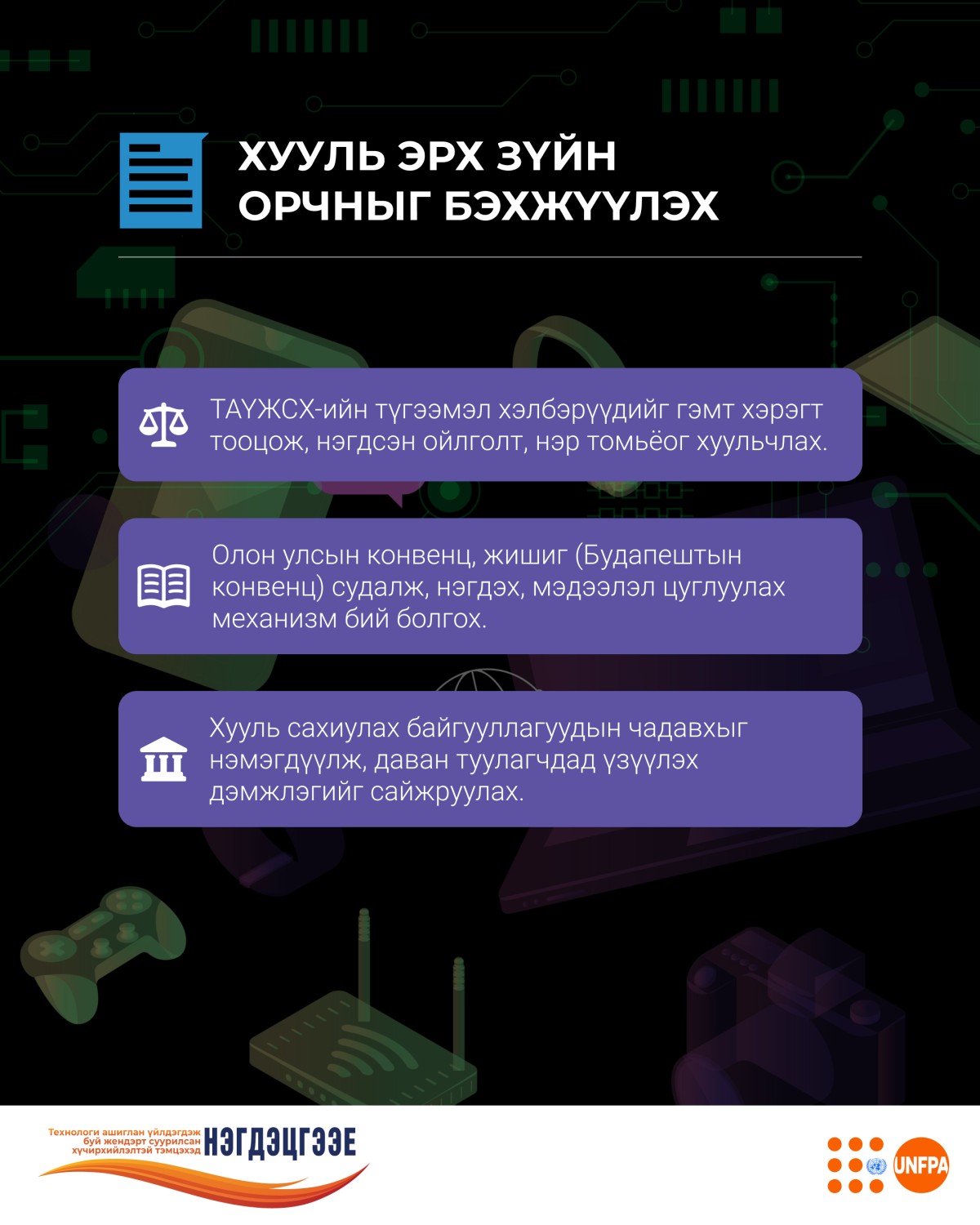 ХУУЛЬ ЭРХ ЗҮЙН ОРЧНЫГ БЭХЖҮҮЛЭХ

ТАҮЖСХ-ийн түгээмэл хэлбэрүүдийг гэмт хэрэгт тооцож, нэгдсэн ойлголт, нэр томьёог хуульчлах.

Олон улсын конвенц, жишиг (Будапештын конвенц) судалж, нэгдэх, мэдээлэл цуглуулах механизм бий болгох.

Хууль сахиулах байгууллагуудын чадавхыг нэмэгдүүлж, даван туулагчдад үзүүлэх дэмжлэгийг сайжруулах.

Технологи ашиглан үйлдэгдэж буй жендэрт суурилсан хүчирхийлэлтэй тэмцэхэд НЭГДЭЦГЭЭЕ

UNFPA